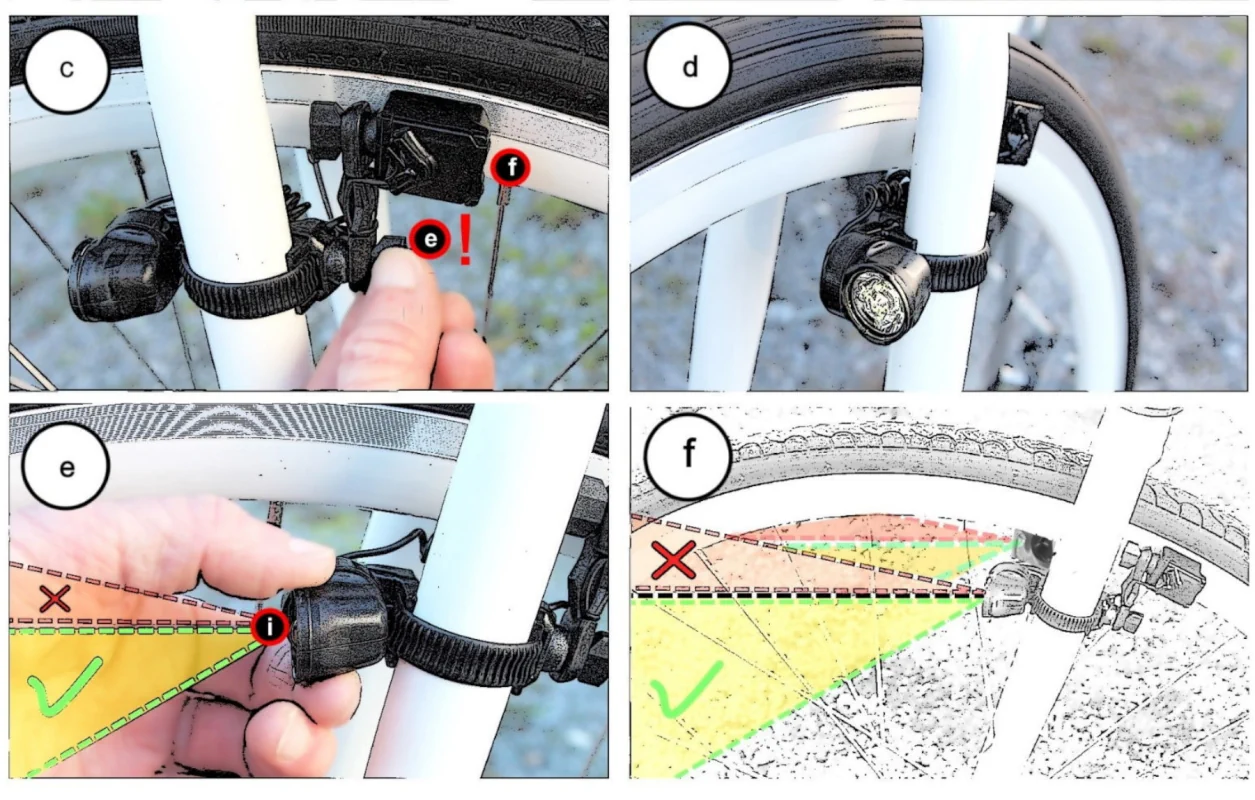 c
f
e
!
d
e
i
f